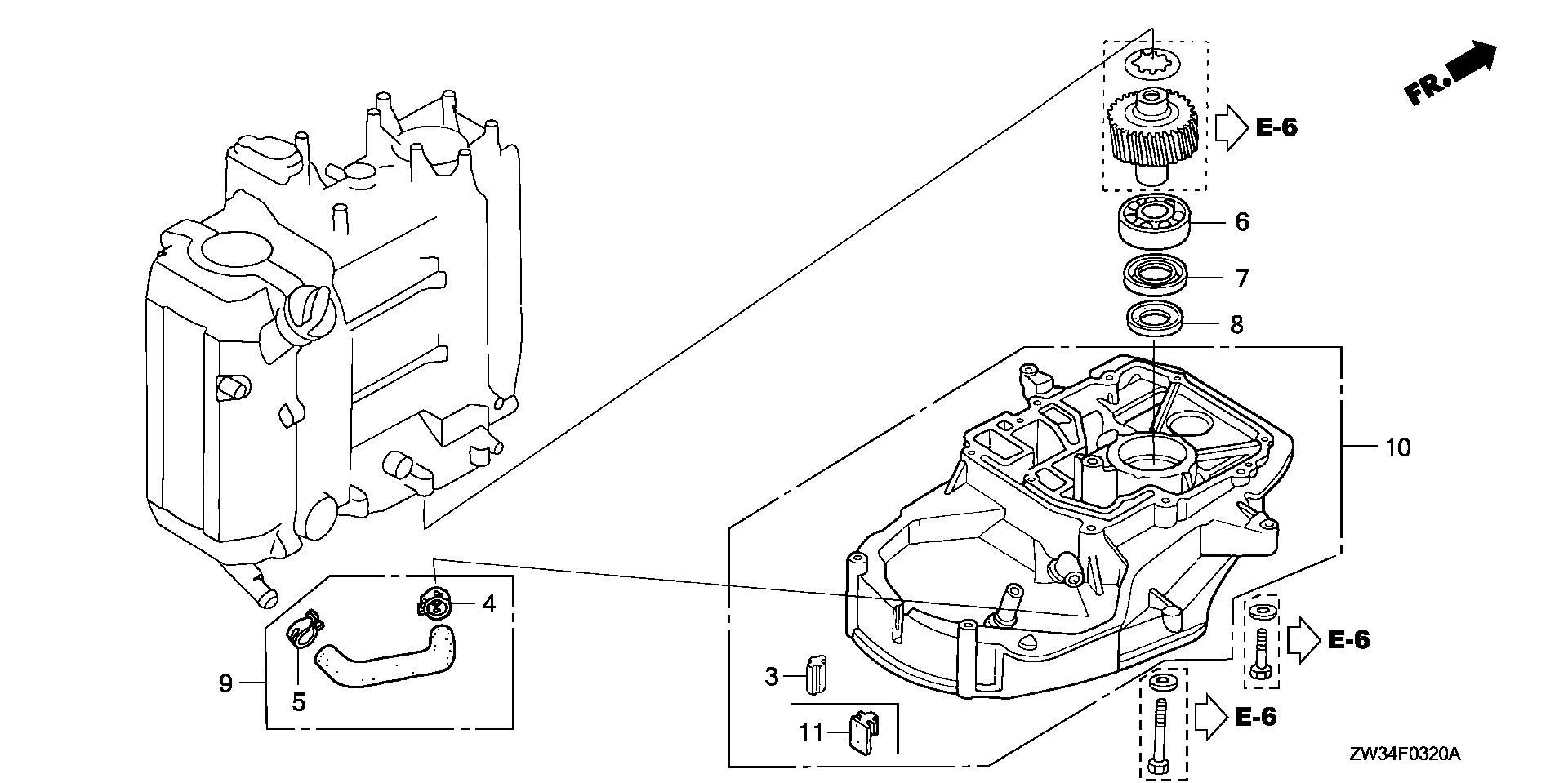 FR.

E-6

6

7

8

10

4

9

5

3

11

E-6

E-6

ZW34F0320A